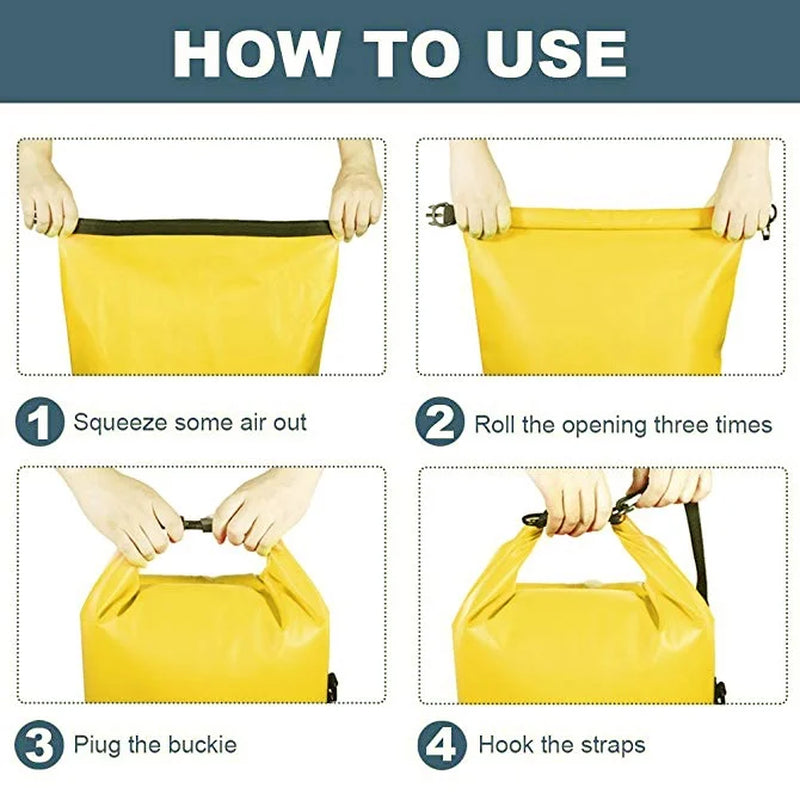 HOW TO USE

1 Squeeze some air out

2 Roll the opening three times

3 Piug the buckie

4 Hook the straps